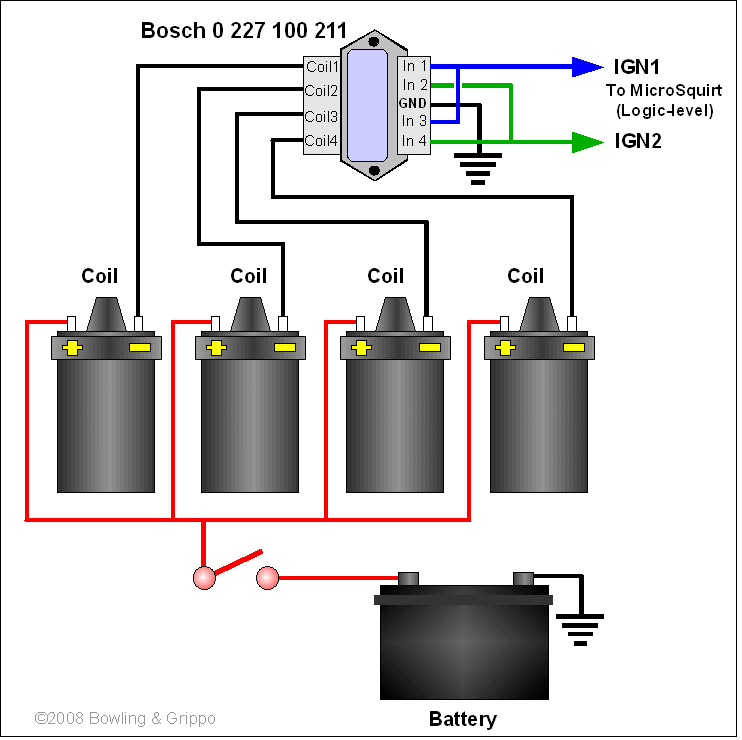 Bosch 0 227 100 211

Coil1
Coil2
Coil3
Coil4

In 1
In 2
GND
In 3
In 4

IGN1
To MicroSquirt
(Logic-level)
IGN2

Coil
Coil
Coil
Coil

Battery

©2008 Bowling & Grippo